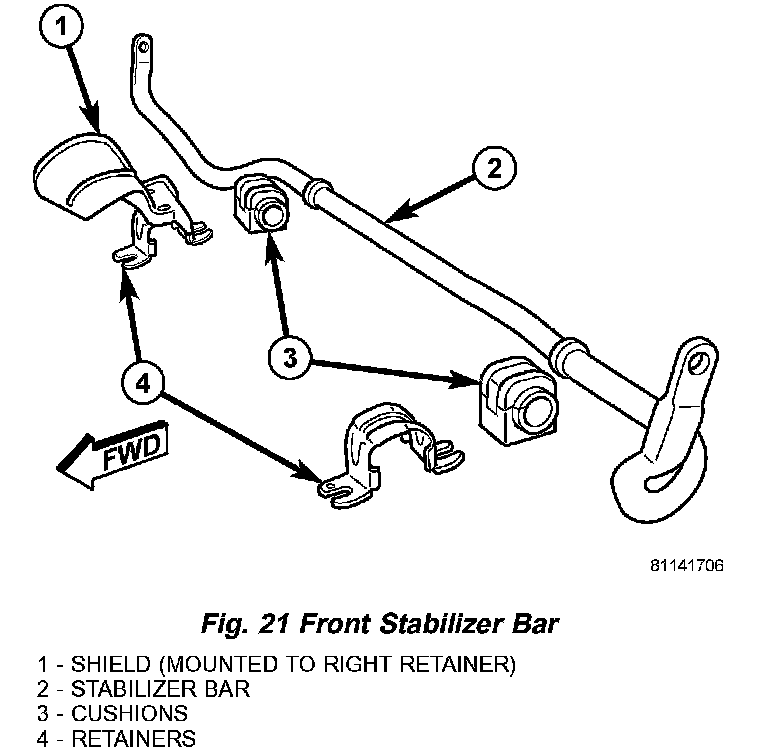 1

2

3

4

FWD

81141706

Fig. 21 Front Stabilizer Bar

1 - SHIELD (MOUNTED TO RIGHT RETAINER)
2 - STABILIZER BAR
3 - CUSHIONS
4 - RETAINERS