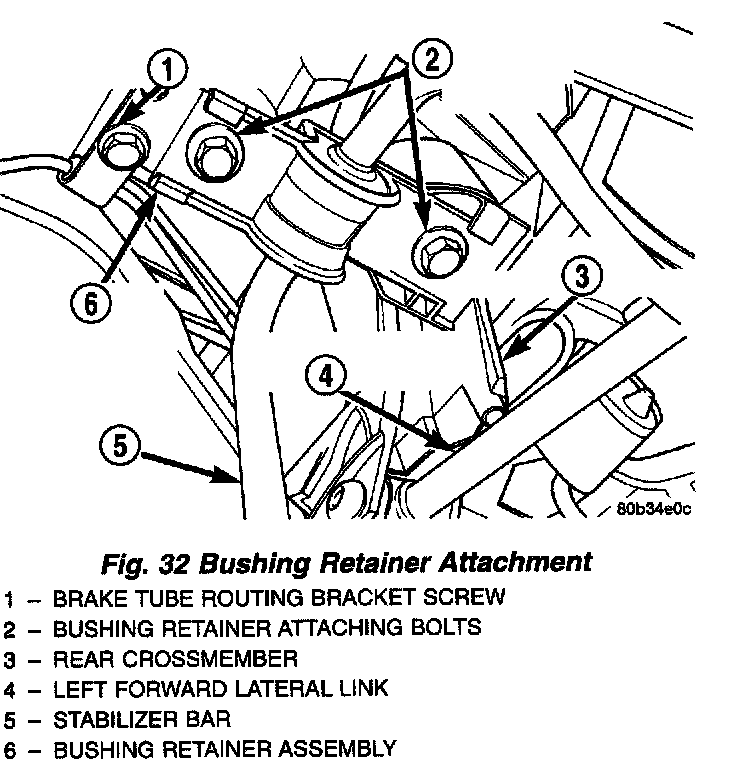 1
2
6
3
4
5
80b34e0c

Fig. 32 Bushing Retainer Attachment
1 – BRAKE TUBE ROUTING BRACKET SCREW
2 – BUSHING RETAINER ATTACHING BOLTS
3 – REAR CROSSMEMBER
4 – LEFT FORWARD LATERAL LINK
5 – STABILIZER BAR
6 – BUSHING RETAINER ASSEMBLY