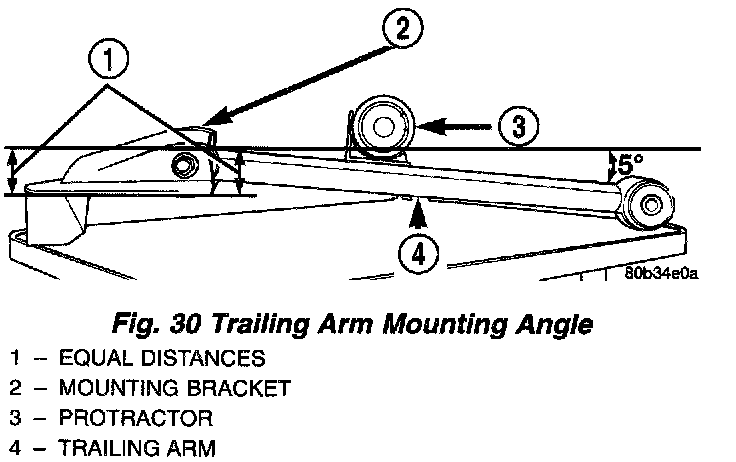 1
2
3
5°
4
80b34e0a

Fig. 30 Trailing Arm Mounting Angle

1 – EQUAL DISTANCES
2 – MOUNTING BRACKET
3 – PROTRACTOR
4 – TRAILING ARM