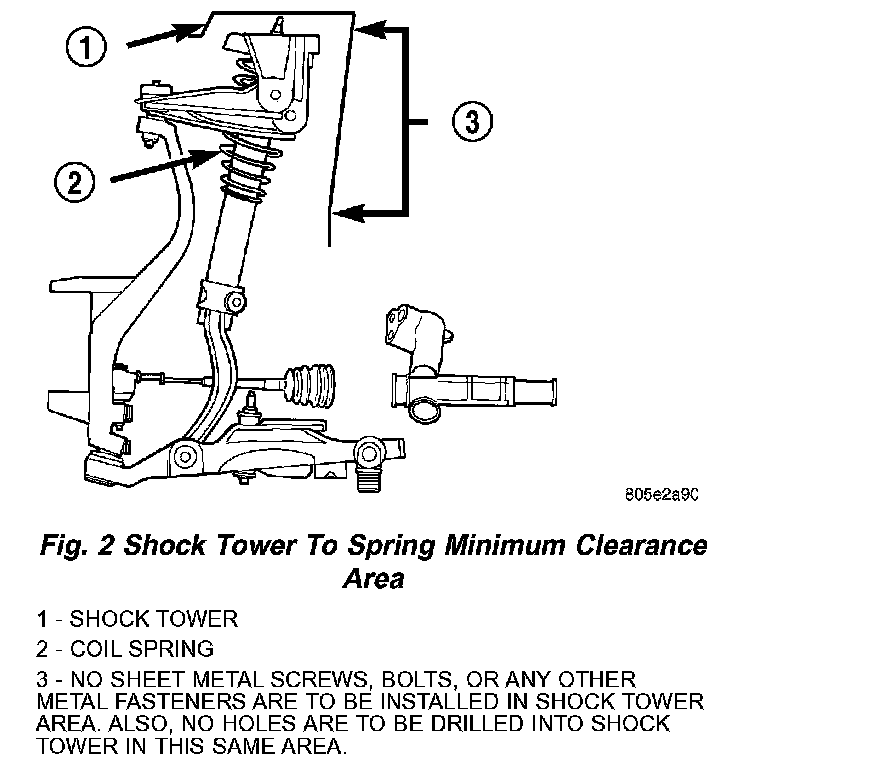 1

3

2

805e2a9c

Fig. 2 Shock Tower To Spring Minimum Clearance Area

1 - SHOCK TOWER

2 - COIL SPRING

3 - NO SHEET METAL SCREWS, BOLTS, OR ANY OTHER METAL FASTENERS ARE TO BE INSTALLED IN SHOCK TOWER AREA. ALSO, NO HOLES ARE TO BE DRILLED INTO SHOCK TOWER IN THIS SAME AREA.