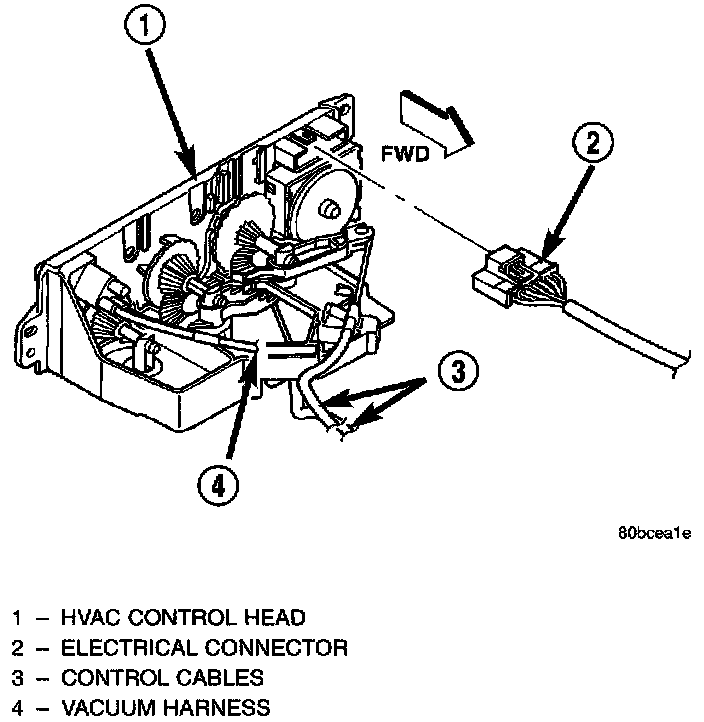 1

FWD

2

3

4

80bcea1e

1 – HVAC CONTROL HEAD
2 – ELECTRICAL CONNECTOR
3 – CONTROL CABLES
4 – VACUUM HARNESS