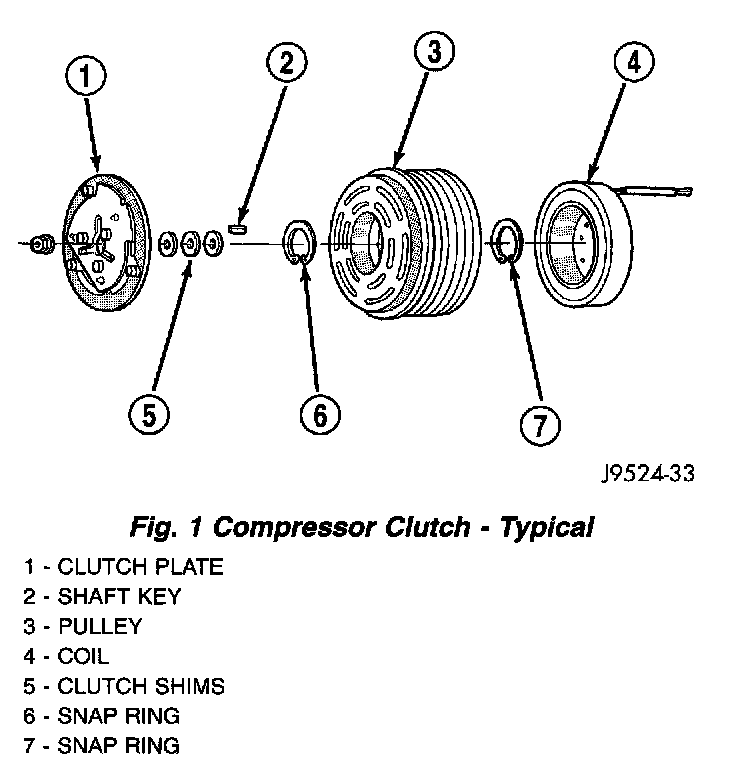 1
2
3
4
5
6
7
J9524-33

Fig. 1 Compressor Clutch - Typical

1 - CLUTCH PLATE
2 - SHAFT KEY
3 - PULLEY
4 - COIL
5 - CLUTCH SHIMS
6 - SNAP RING
7 - SNAP RING