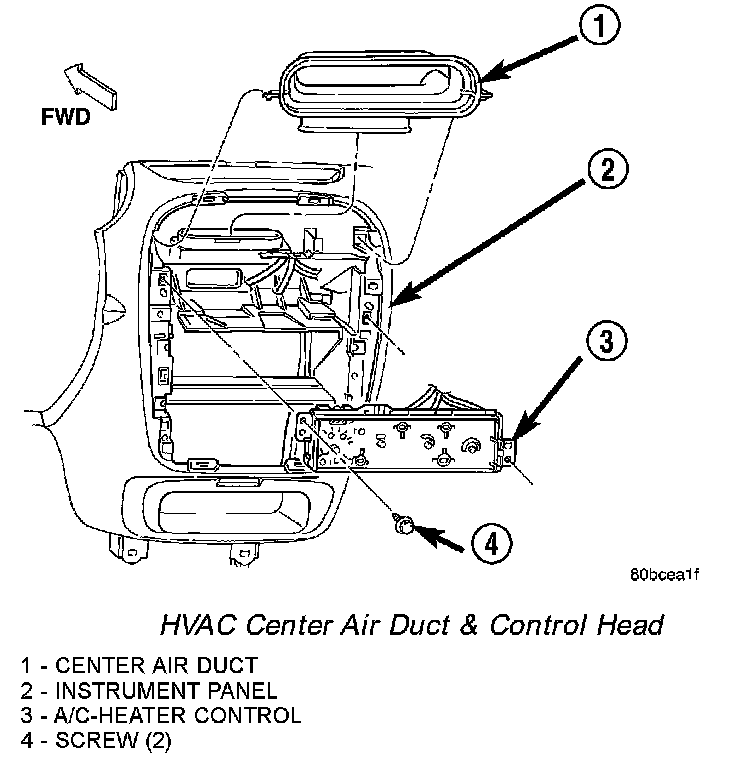 FWD

1

2

3

4

80bcea1f

HVAC Center Air Duct & Control Head

1 - CENTER AIR DUCT
2 - INSTRUMENT PANEL
3 - A/C-HEATER CONTROL
4 - SCREW (2)