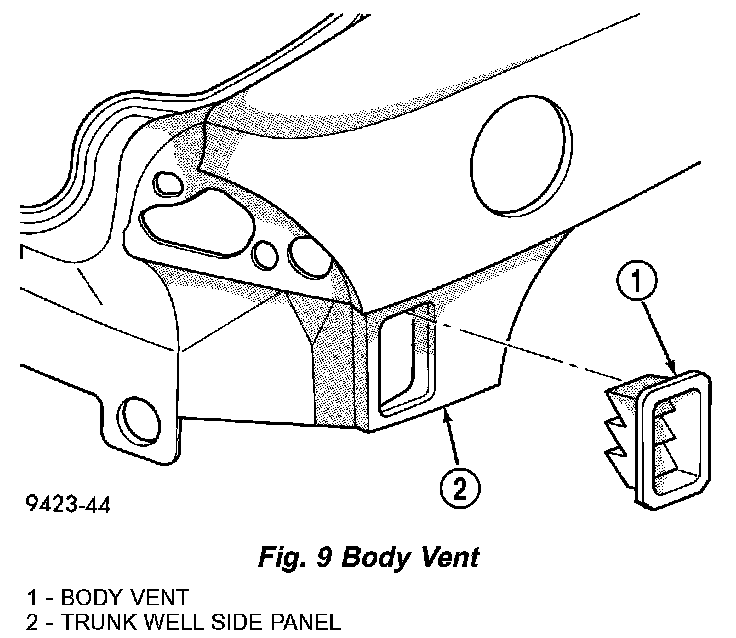 1

2

9423-44

Fig. 9 Body Vent

1 - BODY VENT
2 - TRUNK WELL SIDE PANEL