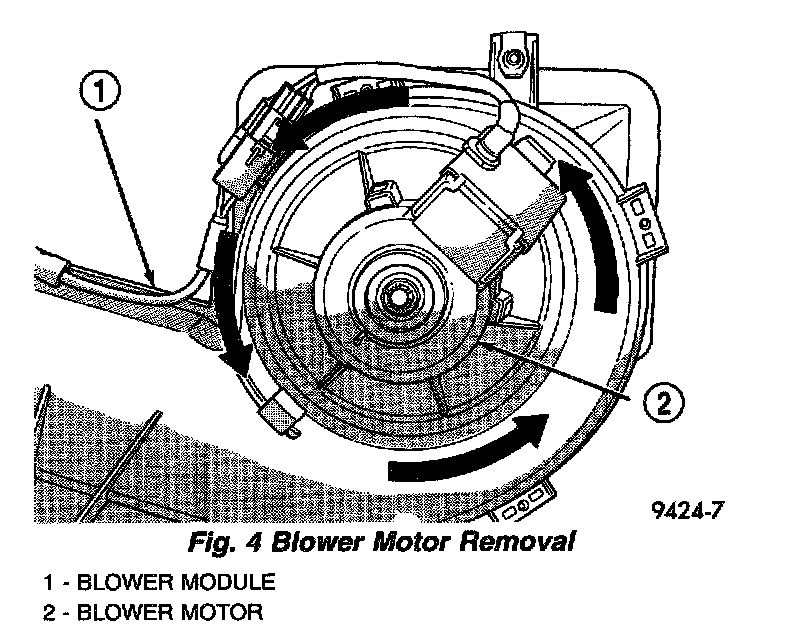 1

2

9424-7

Fig. 4 Blower Motor Removal

1 - BLOWER MODULE
2 - BLOWER MOTOR