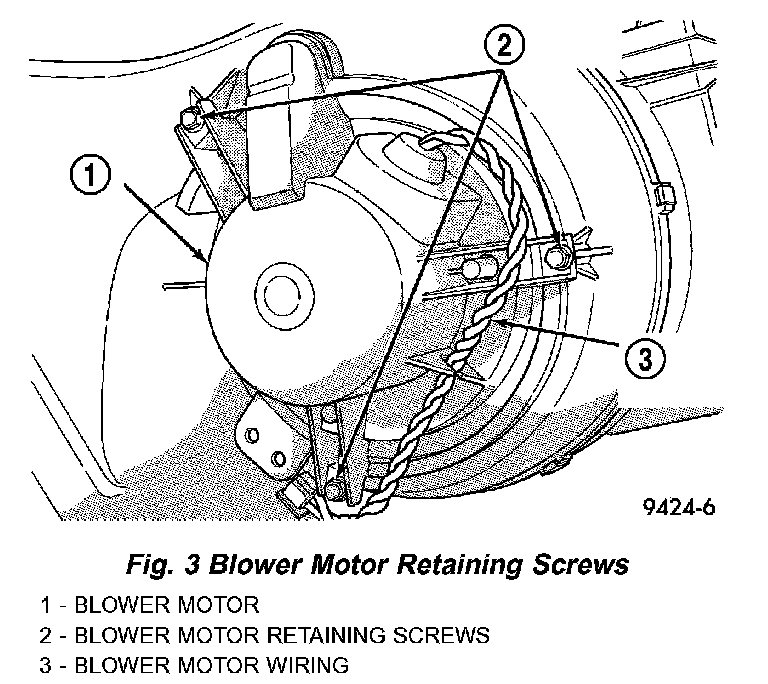 2

1

3

9424-6

Fig. 3 Blower Motor Retaining Screws

1 - BLOWER MOTOR
2 - BLOWER MOTOR RETAINING SCREWS
3 - BLOWER MOTOR WIRING