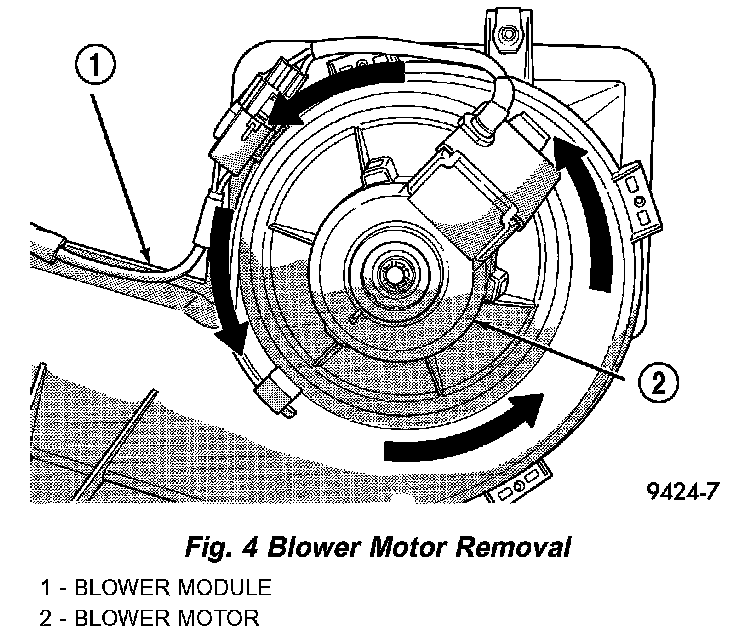 1

2

9424-7

Fig. 4 Blower Motor Removal

1 - BLOWER MODULE
2 - BLOWER MOTOR