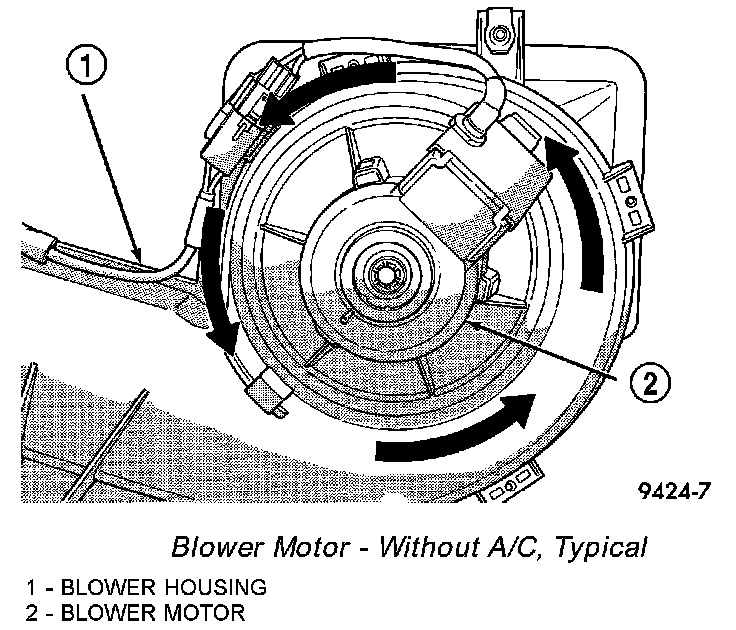 1

2

9424-7

Blower Motor - Without A/C, Typical

1 - BLOWER HOUSING
2 - BLOWER MOTOR