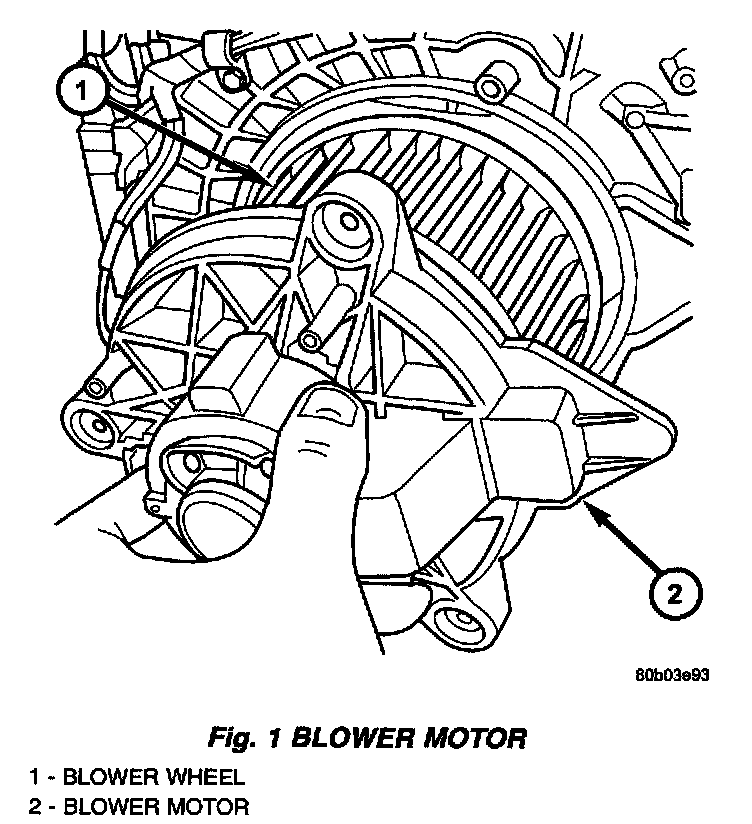 1

2

80b03e93

Fig. 1 BLOWER MOTOR

1 - BLOWER WHEEL
2 - BLOWER MOTOR