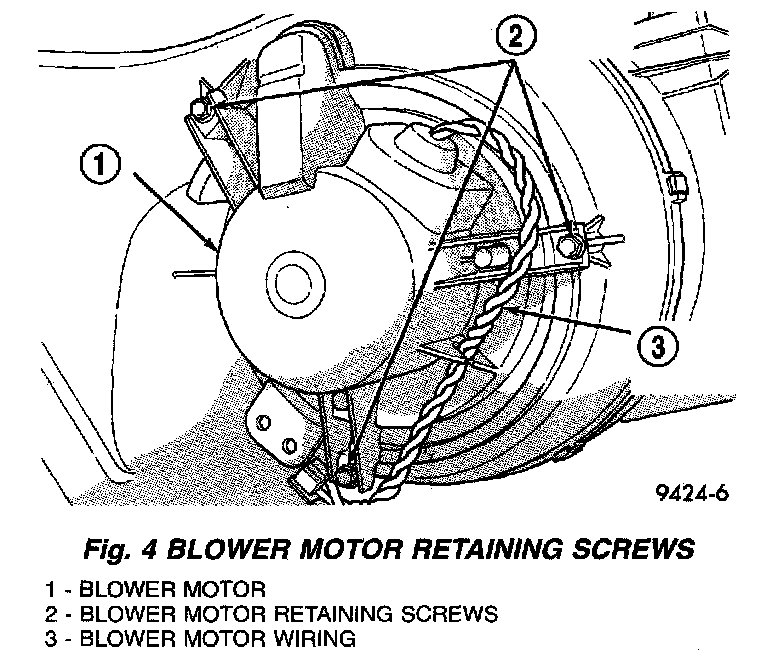 2

1

3

9424-6

Fig. 4 BLOWER MOTOR RETAINING SCREWS

1 - BLOWER MOTOR
2 - BLOWER MOTOR RETAINING SCREWS
3 - BLOWER MOTOR WIRING