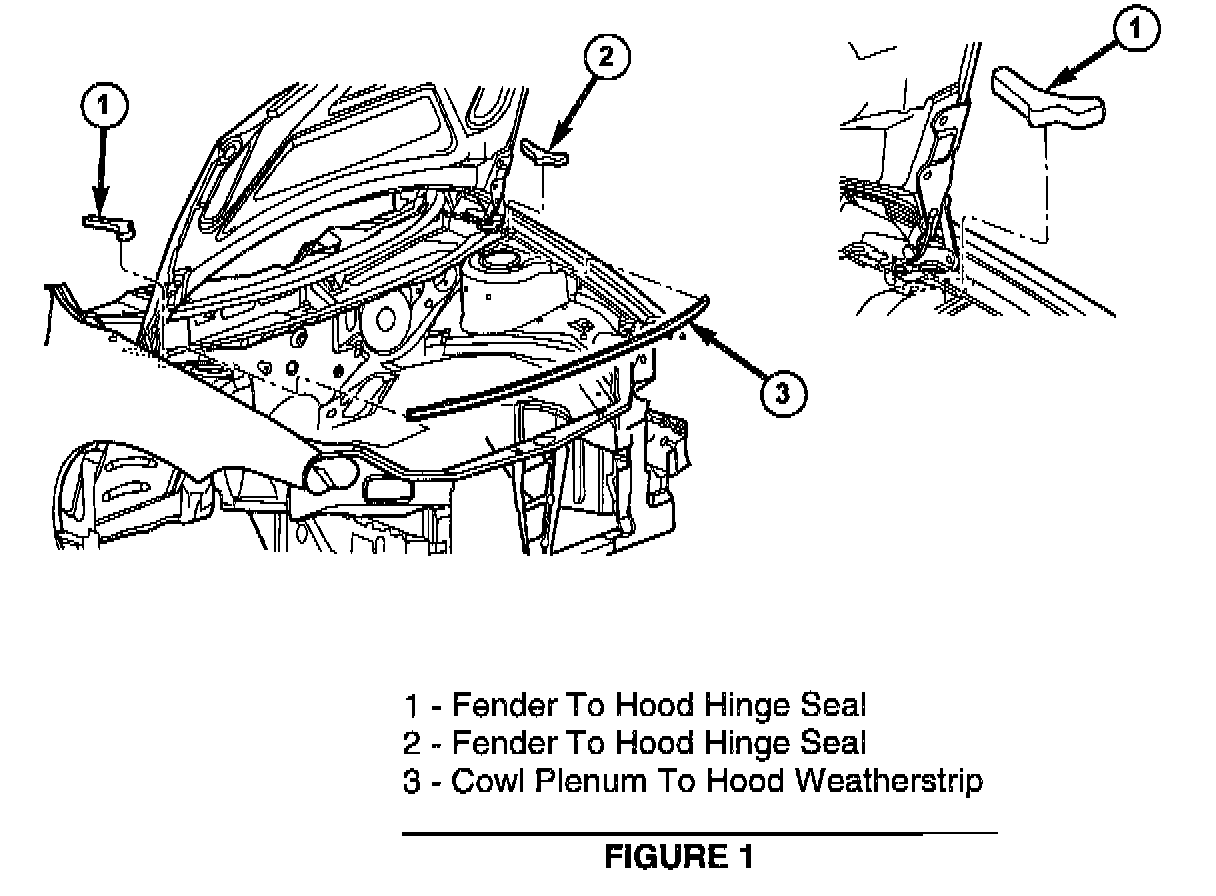 1

2

1

3

1 - Fender To Hood Hinge Seal
2 - Fender To Hood Hinge Seal
3 - Cowl Plenum To Hood Weatherstrip

FIGURE 1