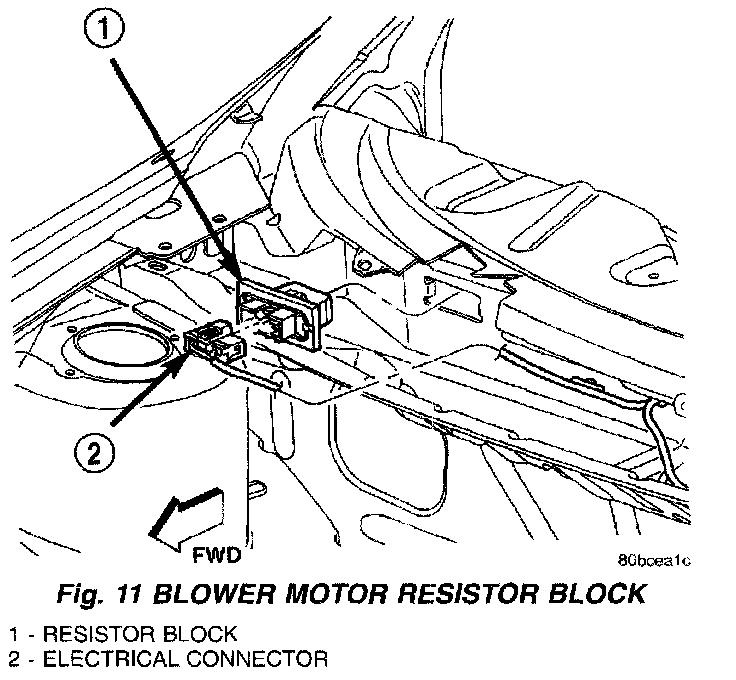 1

2

FWD

80bcea1c

Fig. 11 BLOWER MOTOR RESISTOR BLOCK

1 - RESISTOR BLOCK
2 - ELECTRICAL CONNECTOR