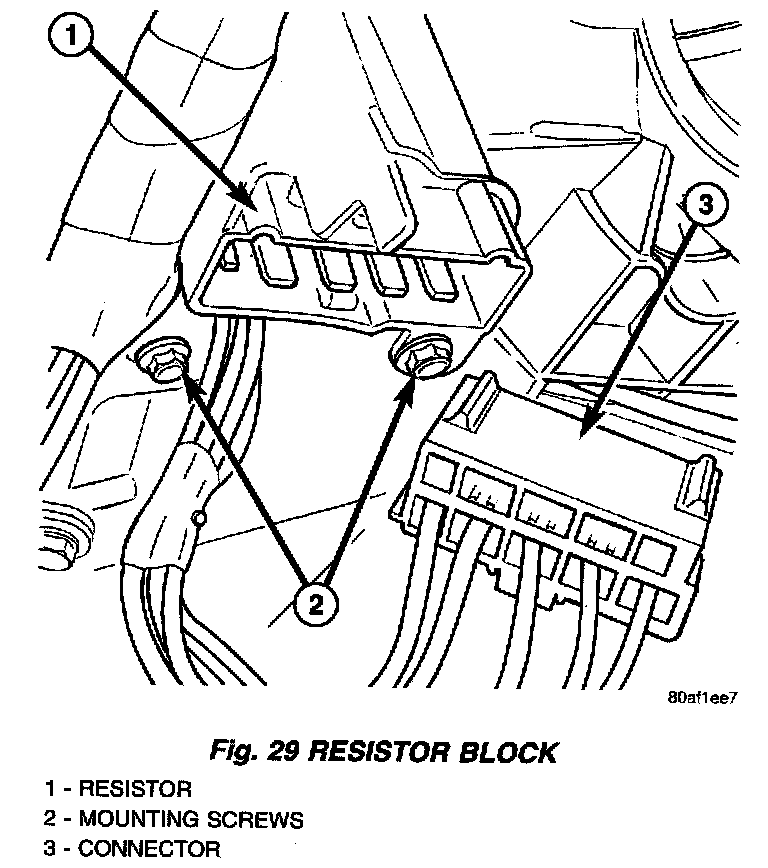 1

3

2

80af1ee7

Fig. 29 RESISTOR BLOCK

1 - RESISTOR
2 - MOUNTING SCREWS
3 - CONNECTOR