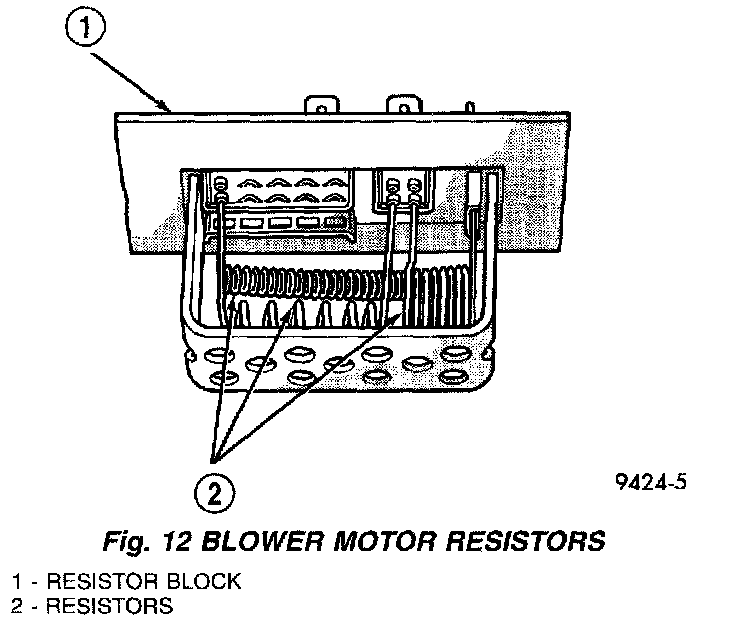 1

2

9424-5

Fig. 12 BLOWER MOTOR RESISTORS

1 - RESISTOR BLOCK
2 - RESISTORS