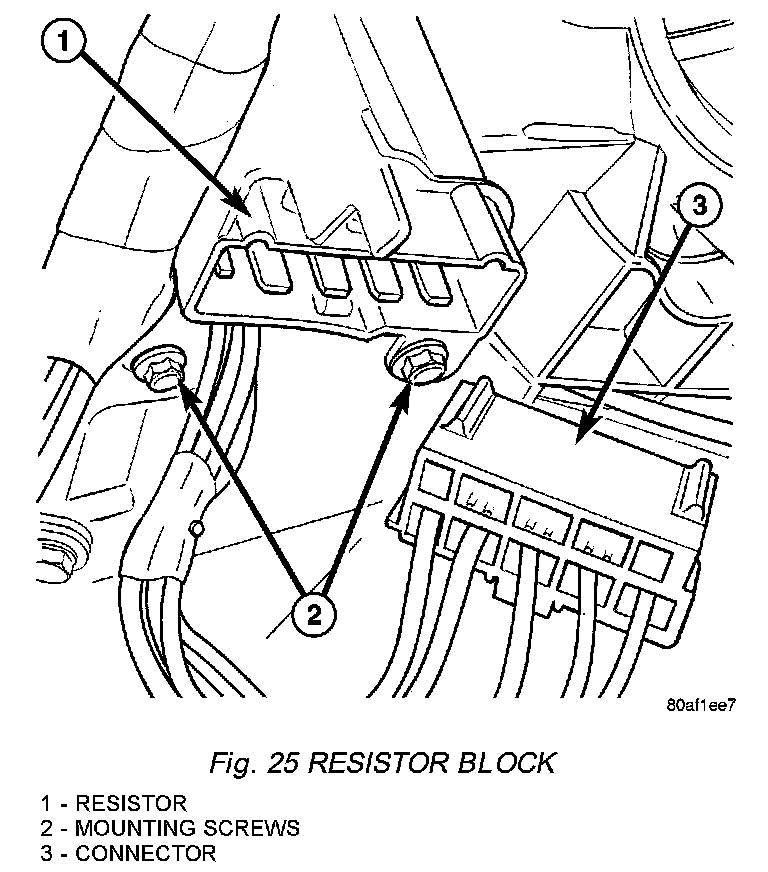 1

3

2

80af1ee7

Fig. 25 RESISTOR BLOCK

1 - RESISTOR
2 - MOUNTING SCREWS
3 - CONNECTOR