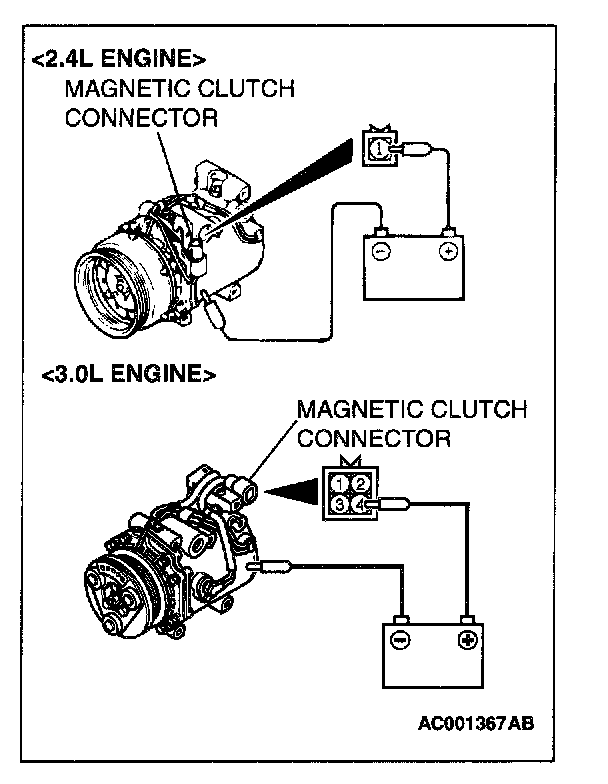 <2.4L ENGINE>
MAGNETIC CLUTCH CONNECTOR

1

−
+

<3.0L ENGINE>
MAGNETIC CLUTCH CONNECTOR

1 2
3 4

−
+

AC001367AB