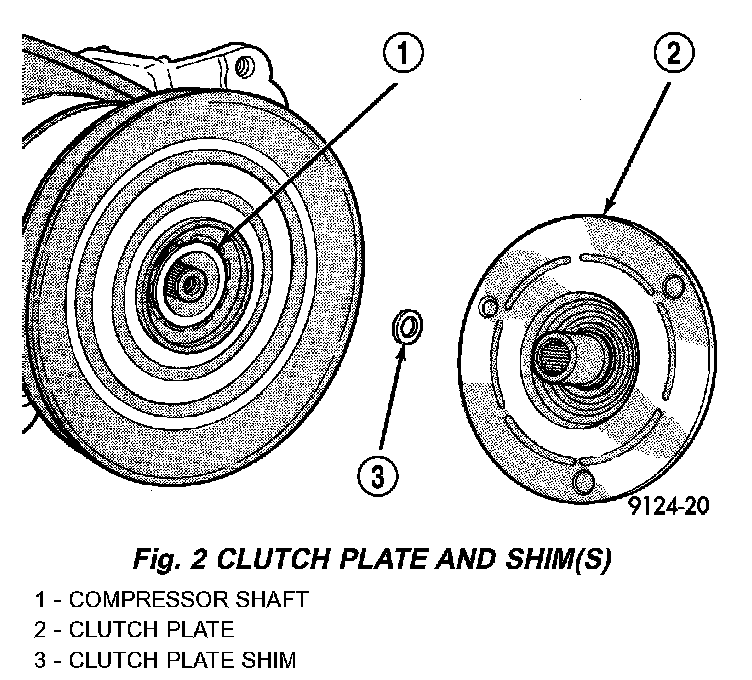 1
2
3
9124-20

Fig. 2 CLUTCH PLATE AND SHIM(S)

1 - COMPRESSOR SHAFT
2 - CLUTCH PLATE
3 - CLUTCH PLATE SHIM