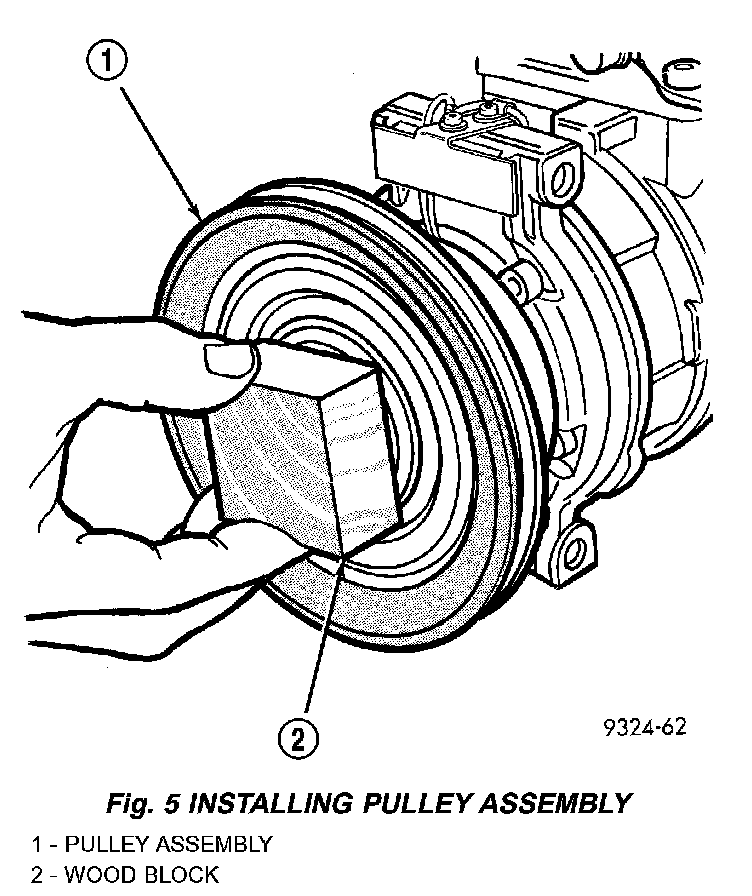 1

2

9324-62

Fig. 5 INSTALLING PULLEY ASSEMBLY

1 - PULLEY ASSEMBLY
2 - WOOD BLOCK