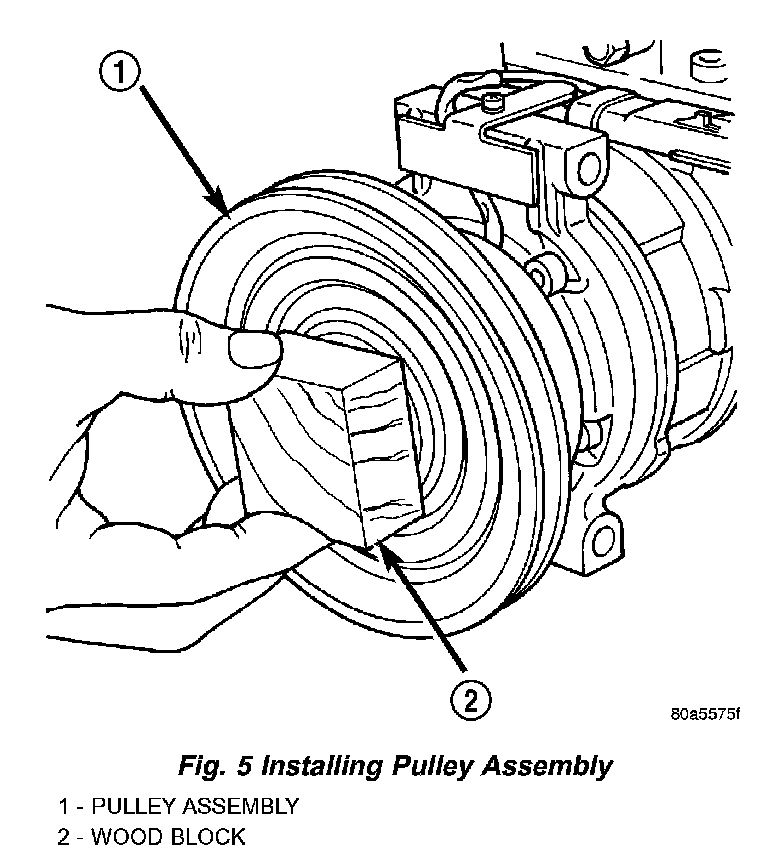 1

2

80a5575f

Fig. 5 Installing Pulley Assembly

1 - PULLEY ASSEMBLY
2 - WOOD BLOCK