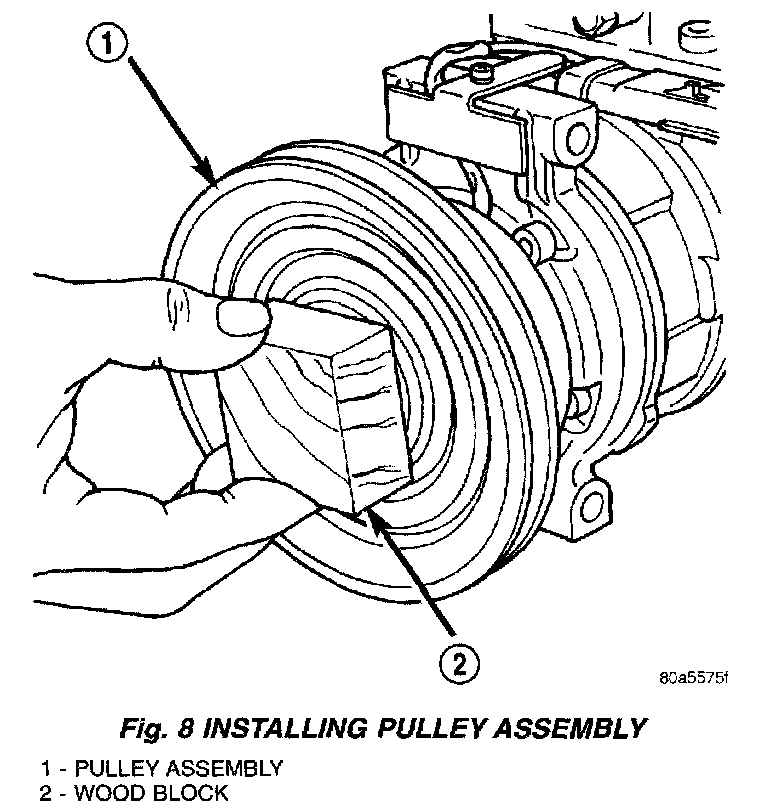 1

2

80a5575f

Fig. 8 INSTALLING PULLEY ASSEMBLY

1 - PULLEY ASSEMBLY
2 - WOOD BLOCK