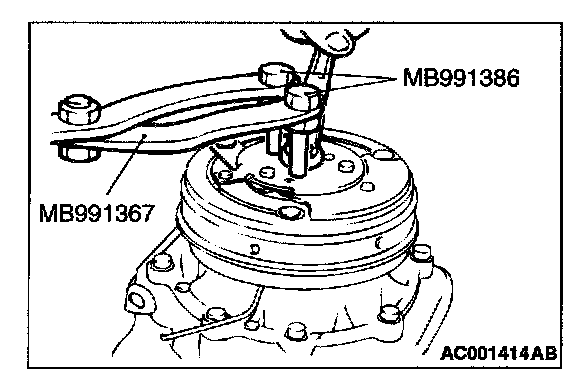 MB991386

MB991367

AC001414AB