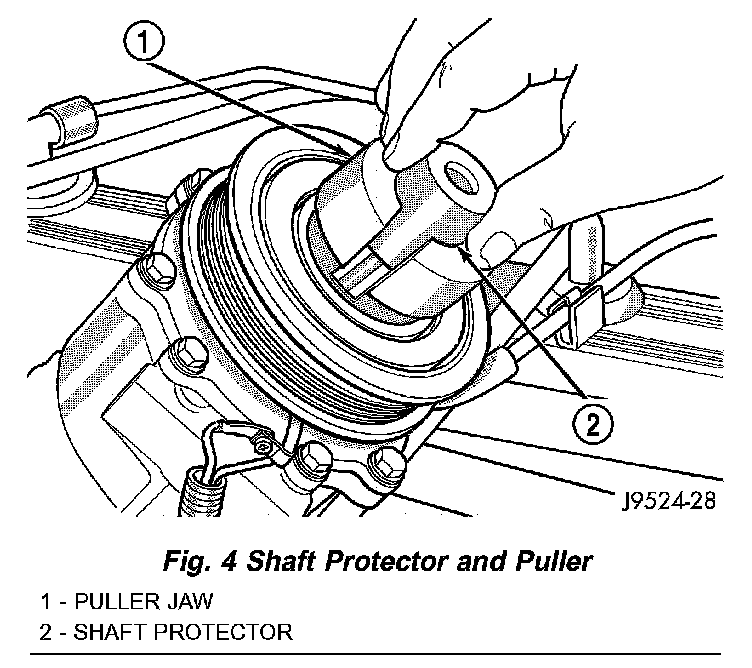 1

2

J9524-28

Fig. 4 Shaft Protector and Puller

1 - PULLER JAW
2 - SHAFT PROTECTOR