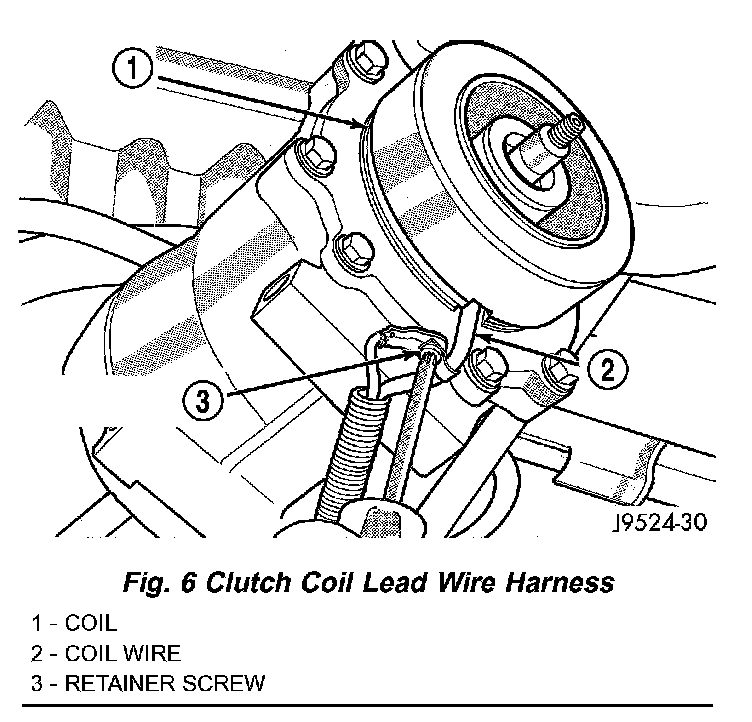 1

2

3

J9524-30

Fig. 6 Clutch Coil Lead Wire Harness

1 - COIL
2 - COIL WIRE
3 - RETAINER SCREW