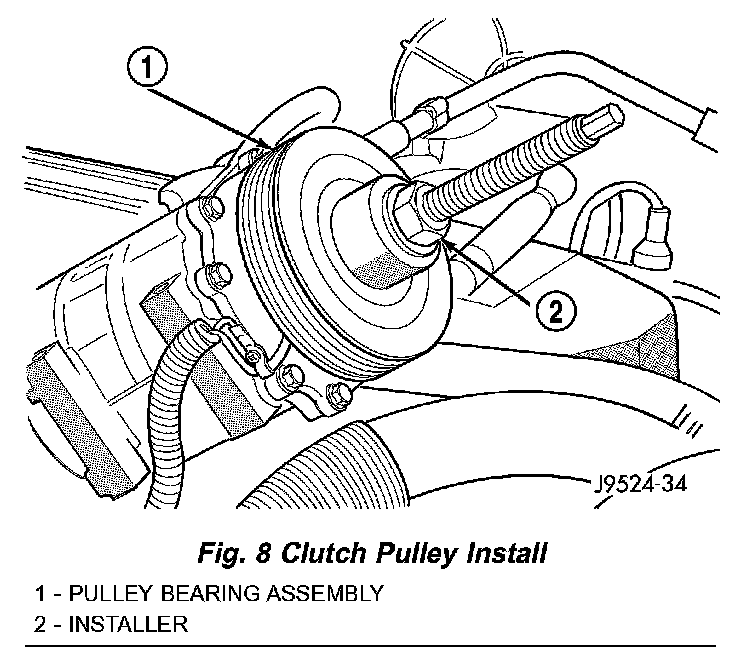 1

2

J9524-34

Fig. 8 Clutch Pulley Install

1 - PULLEY BEARING ASSEMBLY
2 - INSTALLER