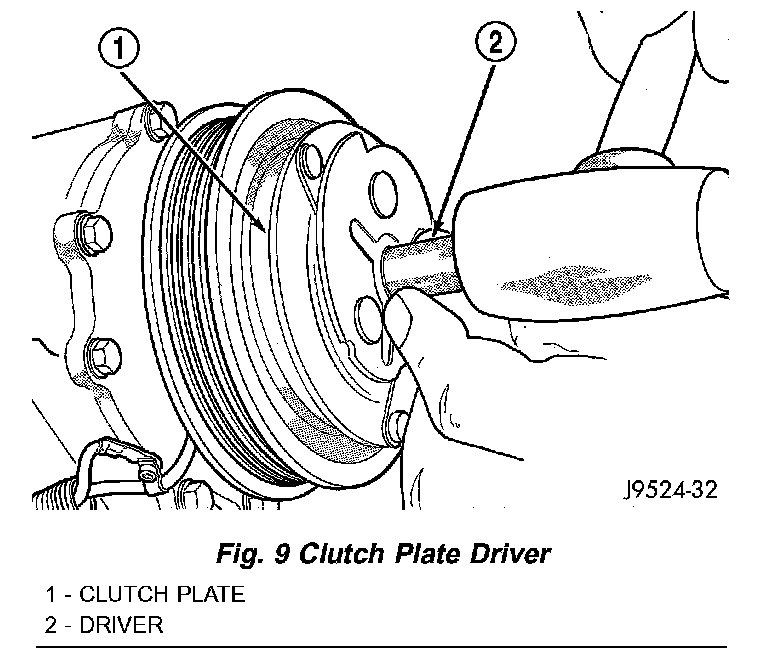 1

2

J9524-32

Fig. 9 Clutch Plate Driver

1 - CLUTCH PLATE
2 - DRIVER