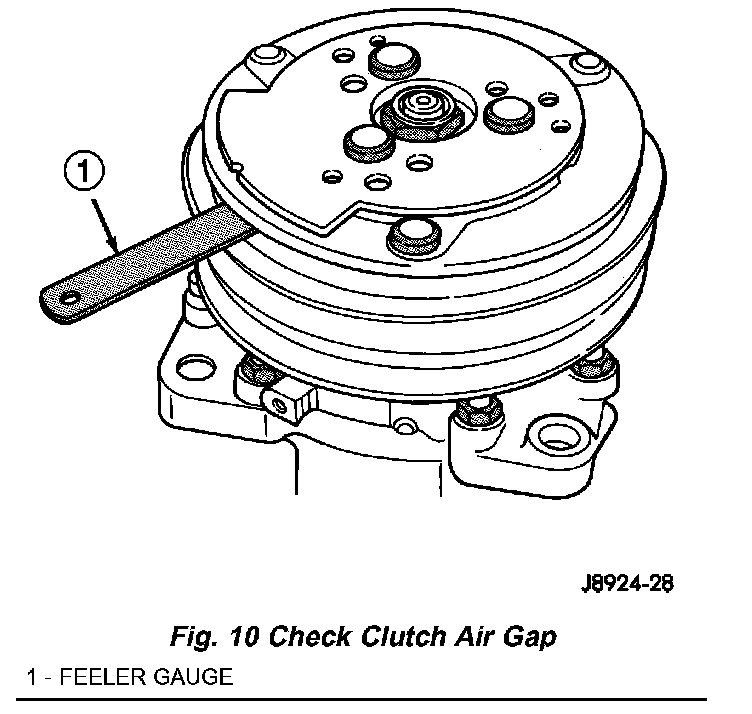 1

J8924-28

Fig. 10 Check Clutch Air Gap

1 - FEELER GAUGE