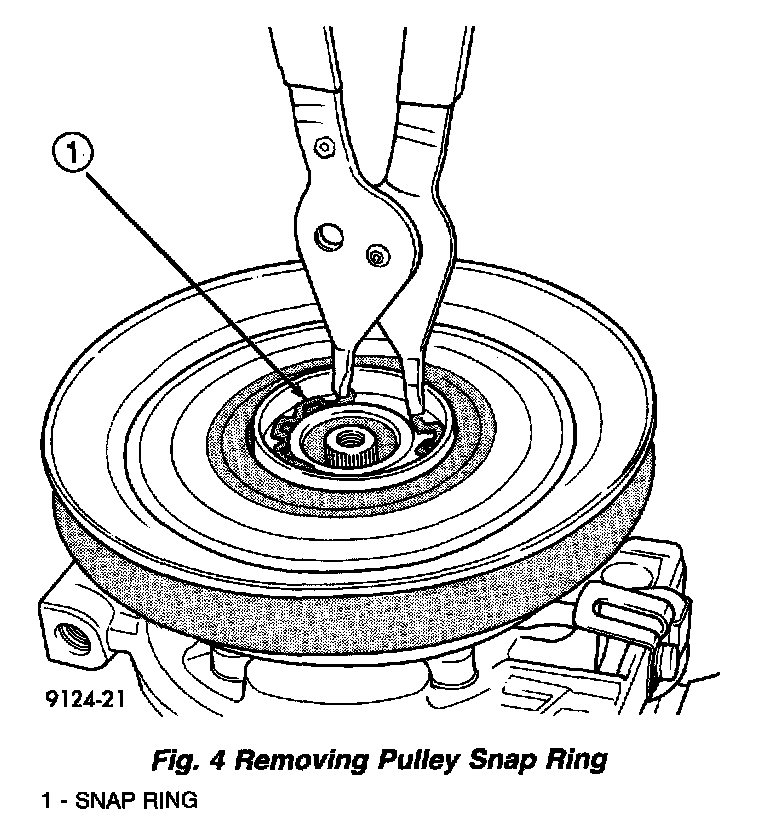 1

9124-21

Fig. 4 Removing Pulley Snap Ring

1 - SNAP RING