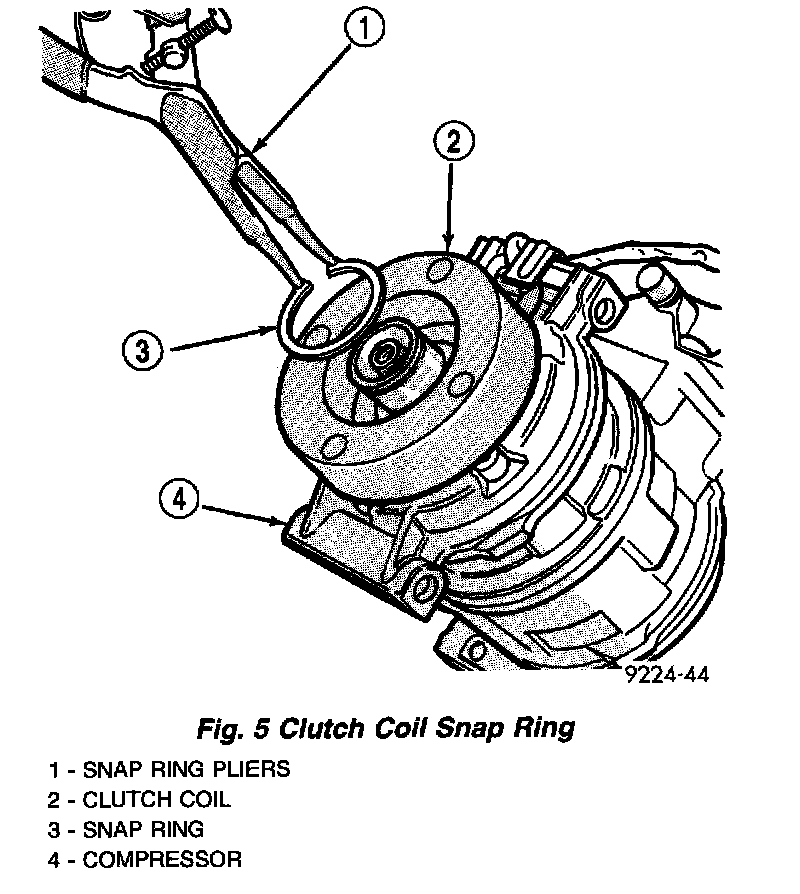 1

2

3

4

9224-44

Fig. 5 Clutch Coil Snap Ring

1 - SNAP RING PLIERS
2 - CLUTCH COIL
3 - SNAP RING
4 - COMPRESSOR