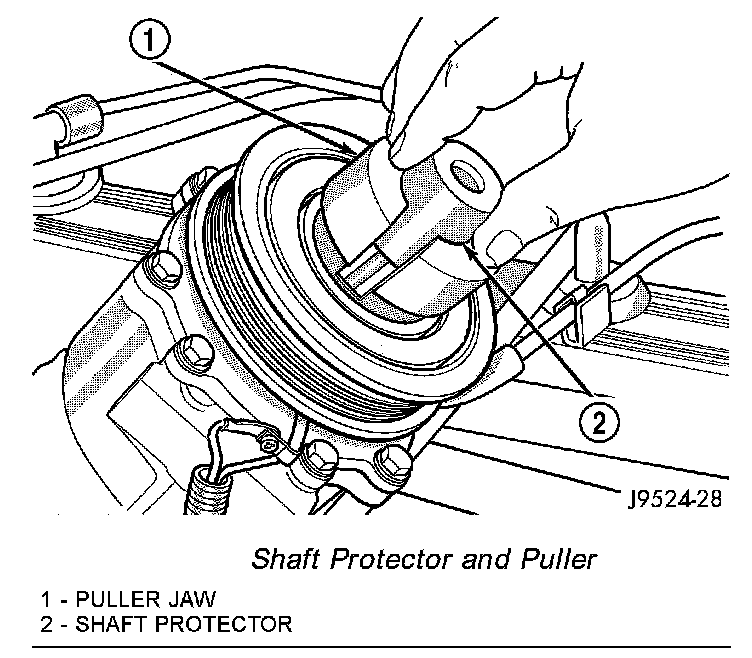 1

2

J9524-28

Shaft Protector and Puller

1 - PULLER JAW
2 - SHAFT PROTECTOR