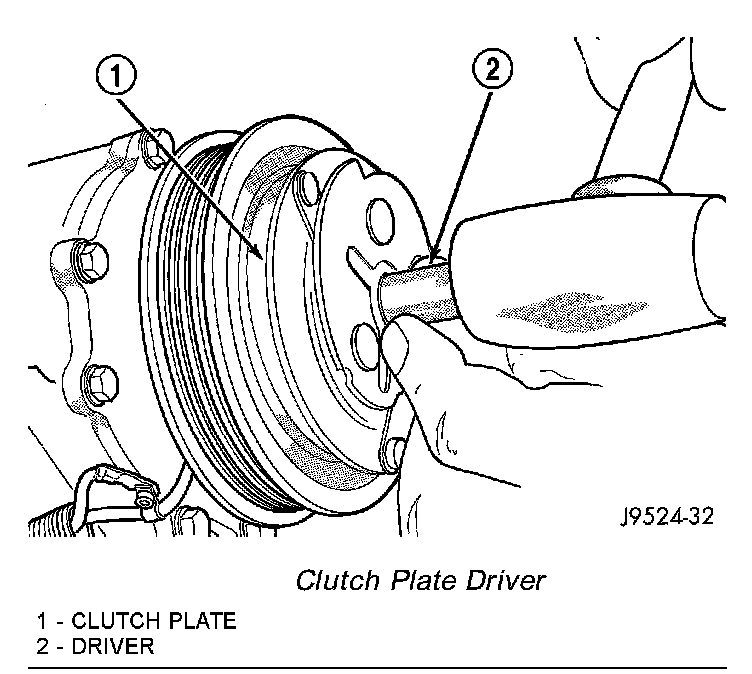 1

2

J9524-32

Clutch Plate Driver

1 - CLUTCH PLATE
2 - DRIVER