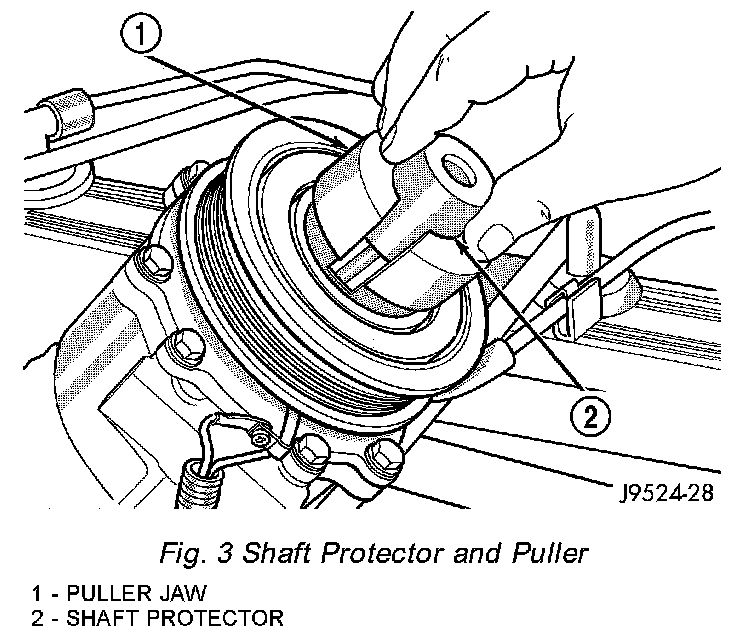 1

2

J9524-28

Fig. 3 Shaft Protector and Puller

1 - PULLER JAW
2 - SHAFT PROTECTOR