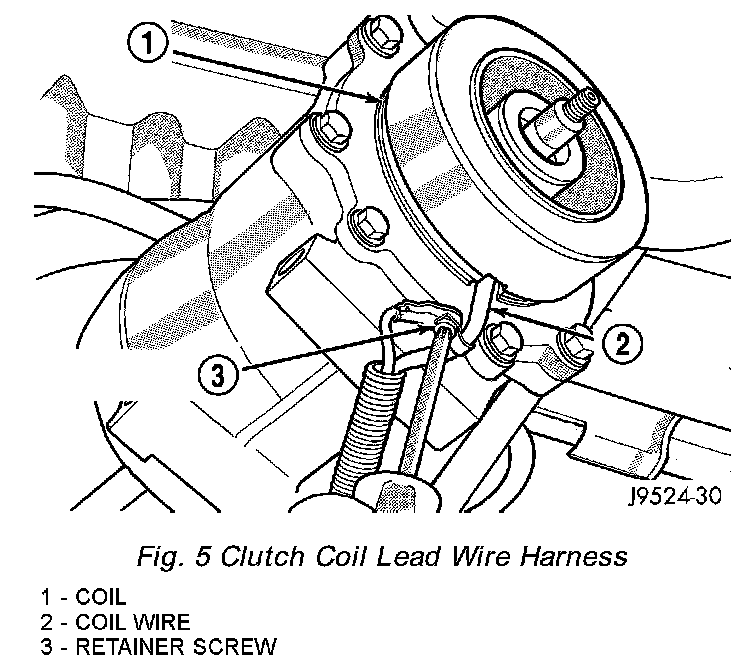 1

2

3

J9524-30

Fig. 5 Clutch Coil Lead Wire Harness

1 - COIL
2 - COIL WIRE
3 - RETAINER SCREW