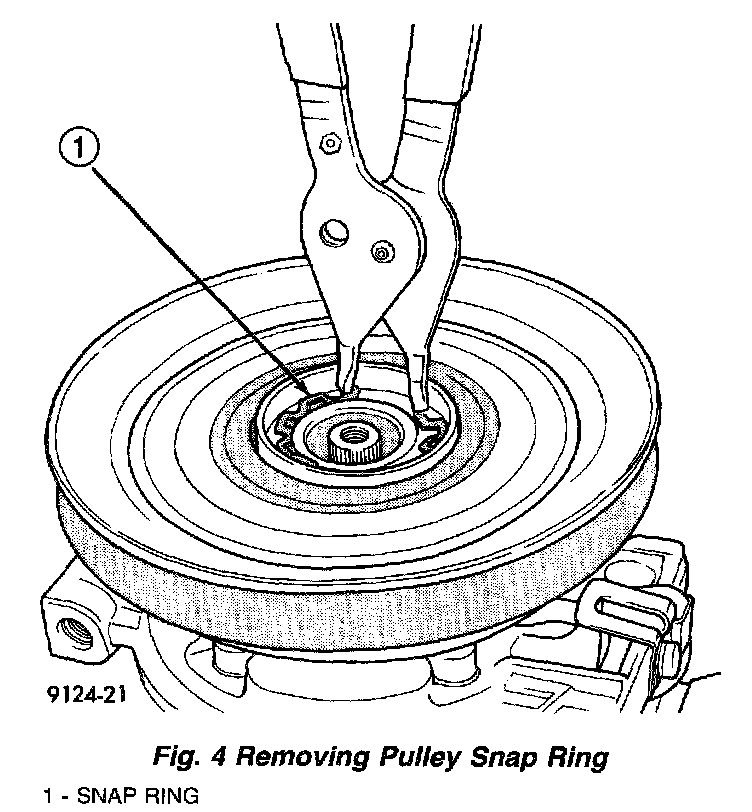 1

9124-21

Fig. 4 Removing Pulley Snap Ring

1 - SNAP RING