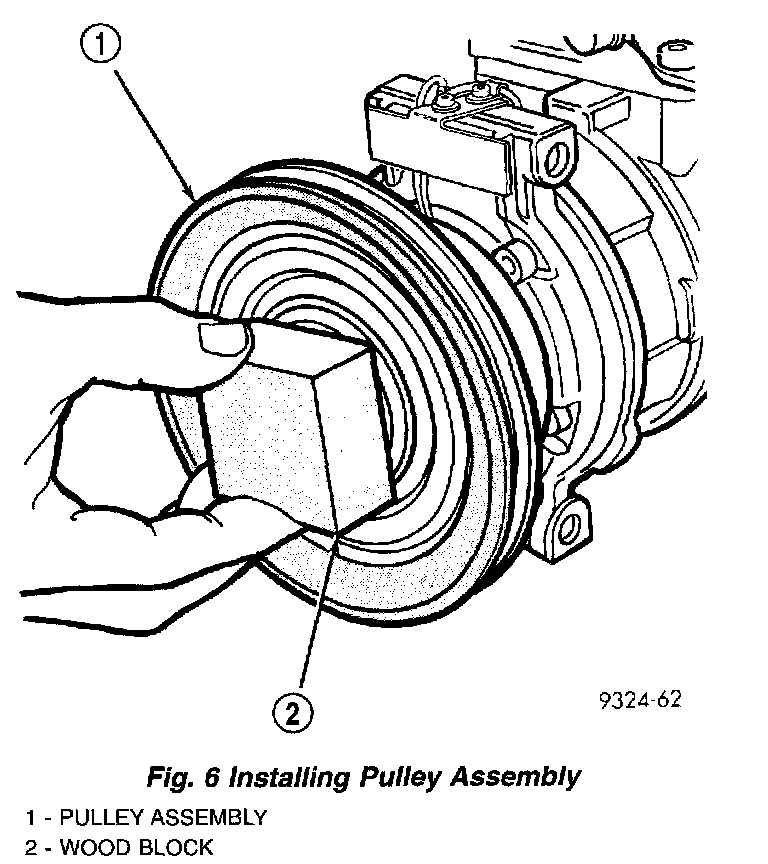 1

2

9324-62

Fig. 6 Installing Pulley Assembly

1 - PULLEY ASSEMBLY
2 - WOOD BLOCK