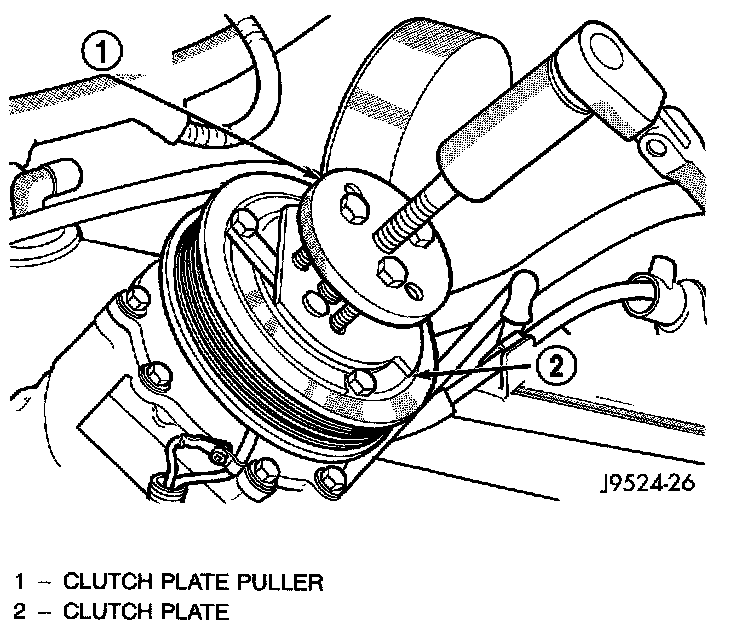 1

2

J9524-26

1 – CLUTCH PLATE PULLER
2 – CLUTCH PLATE