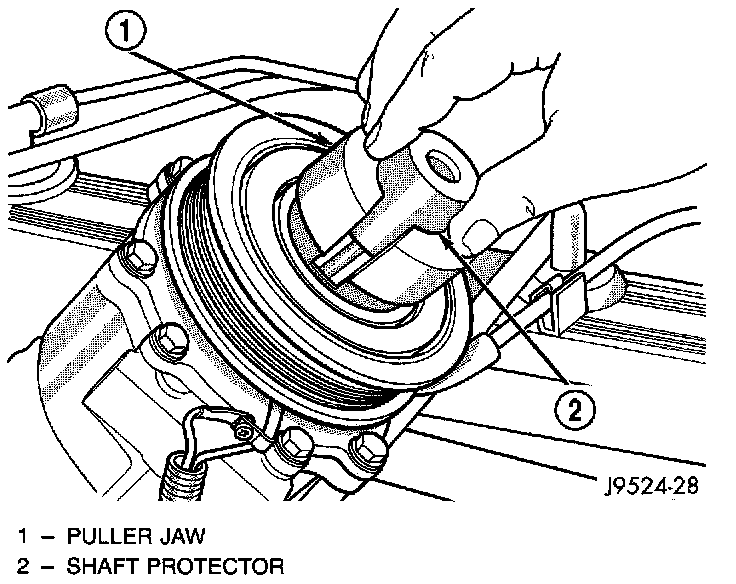 1

2

J9524-28

1 – PULLER JAW
2 – SHAFT PROTECTOR