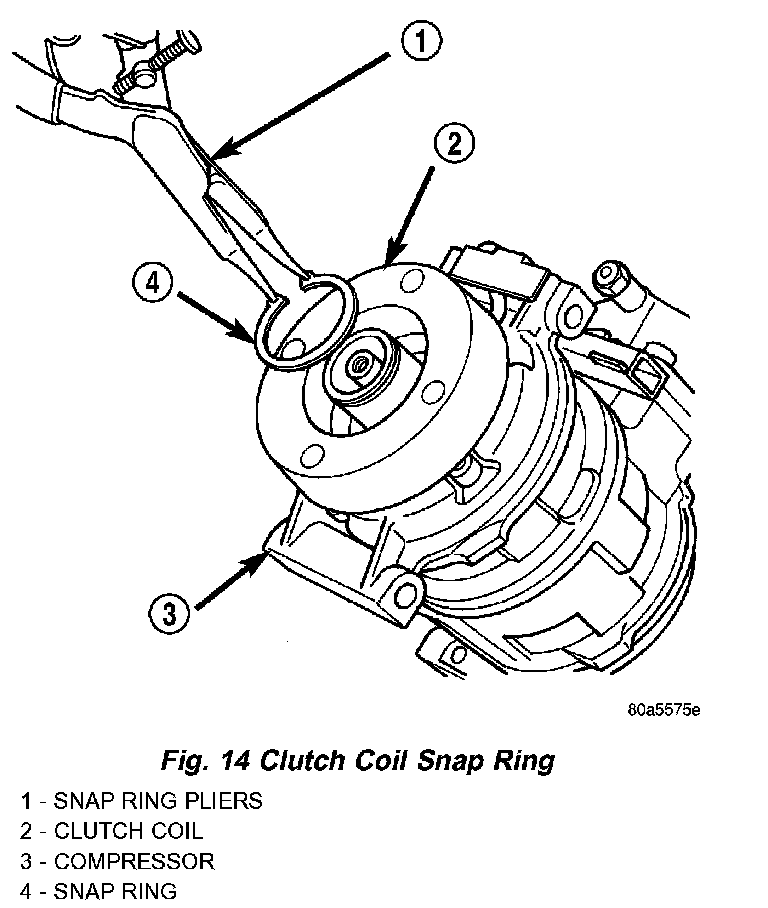 1

2

4

3

80a5575e

Fig. 14 Clutch Coil Snap Ring

1 - SNAP RING PLIERS
2 - CLUTCH COIL
3 - COMPRESSOR
4 - SNAP RING