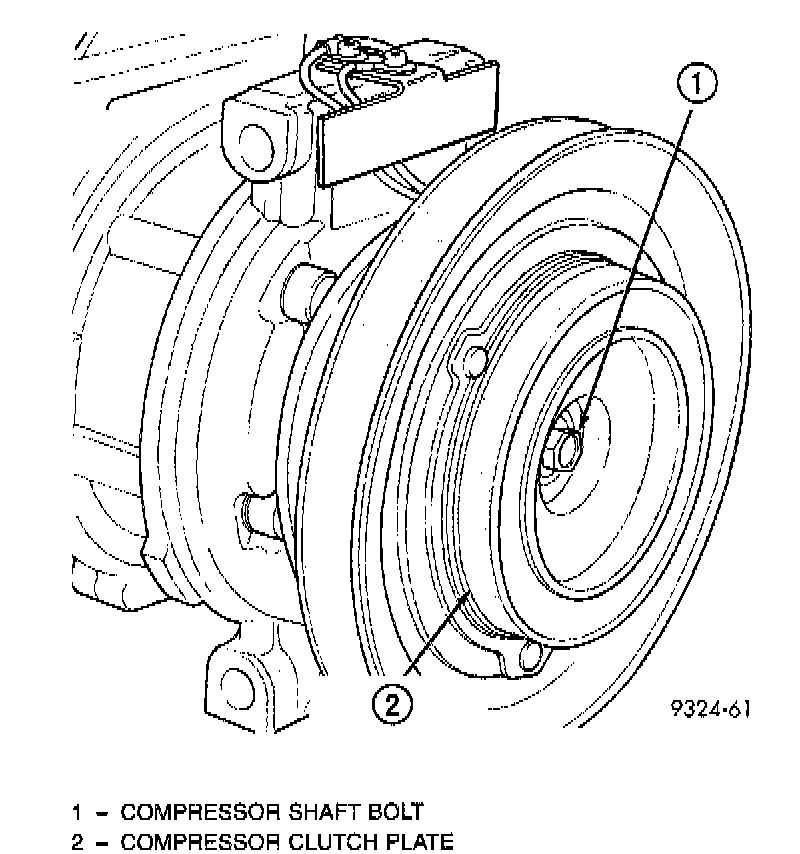 1

2

9324-61

1 – COMPRESSOR SHAFT BOLT
2 – COMPRESSOR CLUTCH PLATE