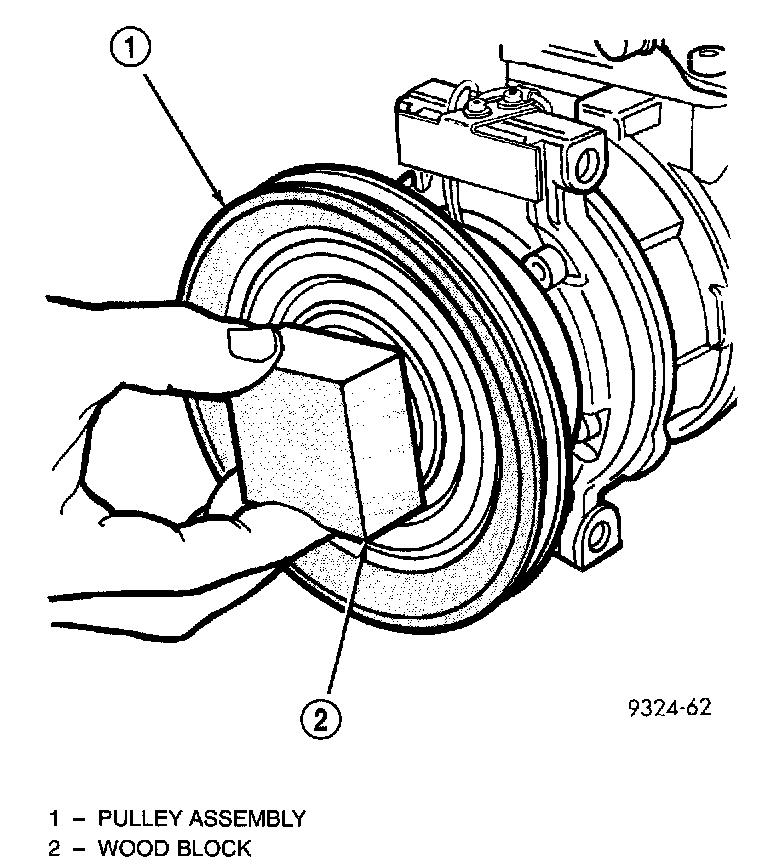 1

2

9324-62

1 – PULLEY ASSEMBLY
2 – WOOD BLOCK