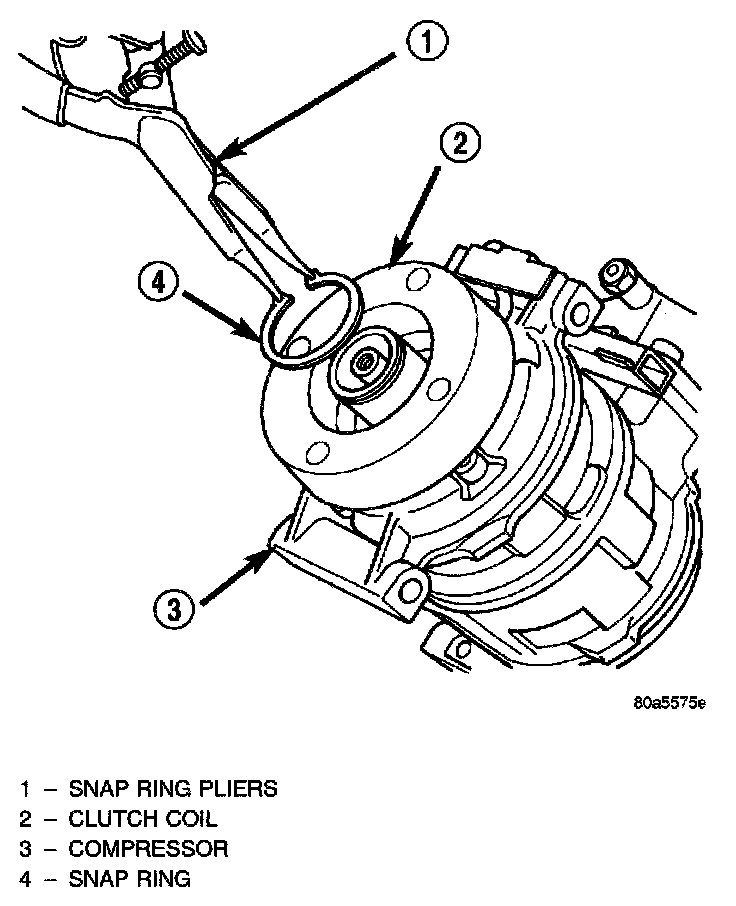 1
2
4
3
80a5575e

1 – SNAP RING PLIERS
2 – CLUTCH COIL
3 – COMPRESSOR
4 – SNAP RING