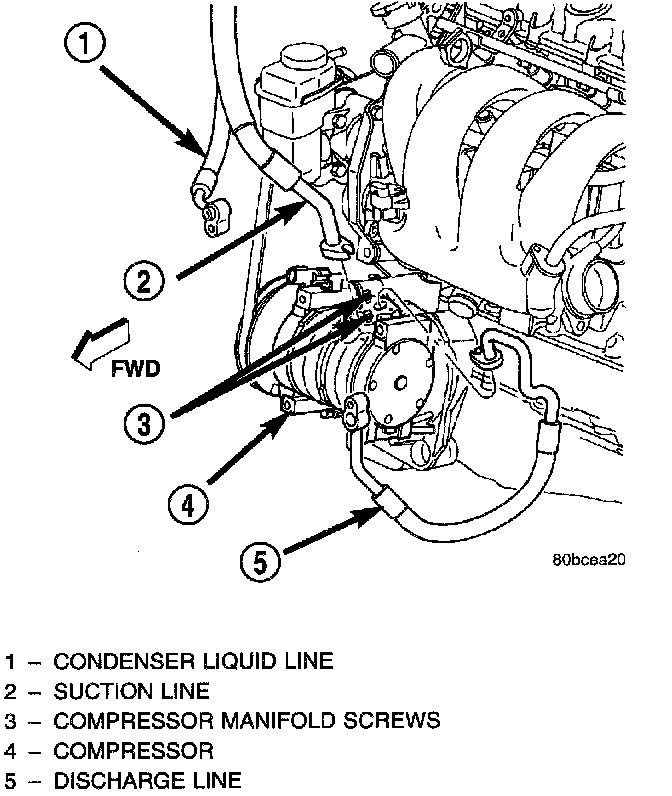 1

2

FWD

3

4

5

80bcea20

1 – CONDENSER LIQUID LINE
2 – SUCTION LINE
3 – COMPRESSOR MANIFOLD SCREWS
4 – COMPRESSOR
5 – DISCHARGE LINE