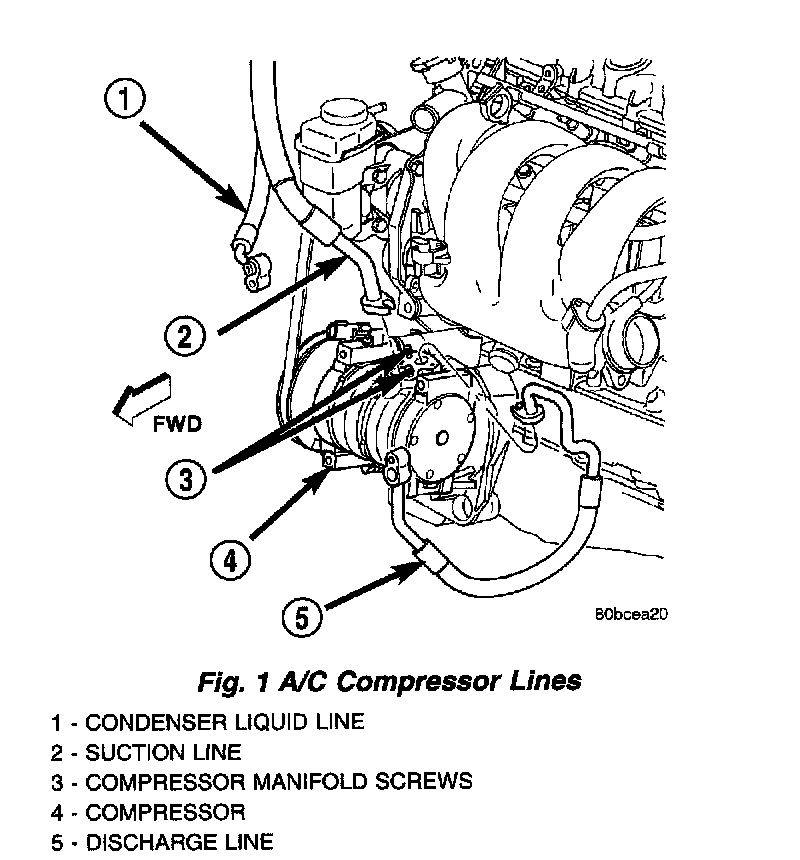 1
2
FWD
3
4
5
80bcea20

Fig. 1 A/C Compressor Lines

1 - CONDENSER LIQUID LINE
2 - SUCTION LINE
3 - COMPRESSOR MANIFOLD SCREWS
4 - COMPRESSOR
5 - DISCHARGE LINE