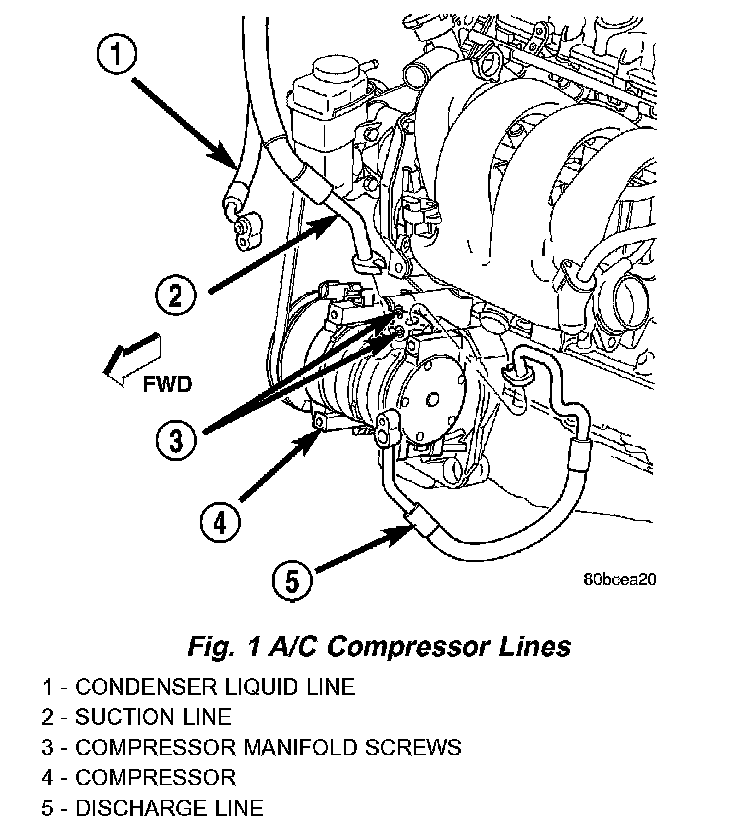 1

2

FWD

3

4

5

80bcea20

Fig. 1 A/C Compressor Lines

1 - CONDENSER LIQUID LINE
2 - SUCTION LINE
3 - COMPRESSOR MANIFOLD SCREWS
4 - COMPRESSOR
5 - DISCHARGE LINE