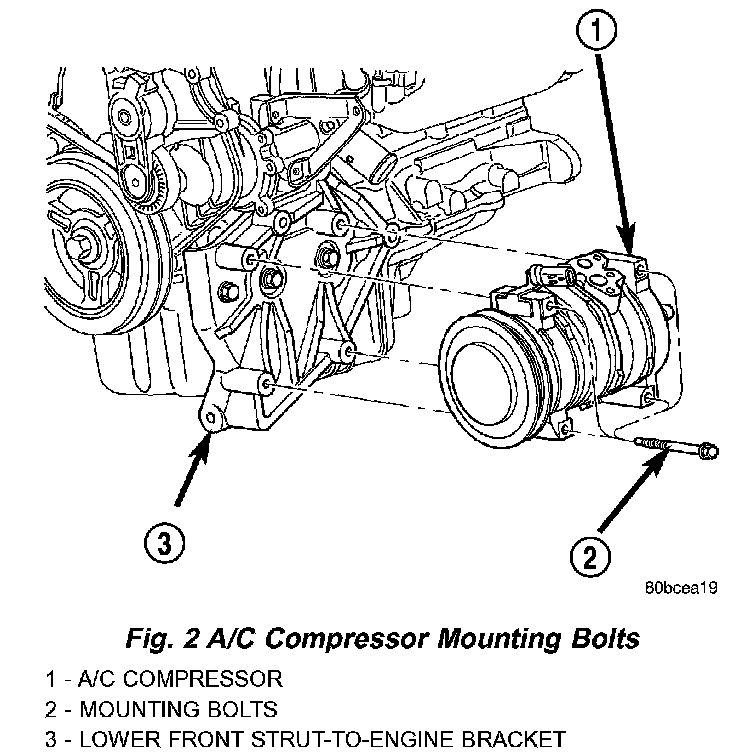 1

3

2

80bcea19

Fig. 2 A/C Compressor Mounting Bolts

1 - A/C COMPRESSOR
2 - MOUNTING BOLTS
3 - LOWER FRONT STRUT-TO-ENGINE BRACKET