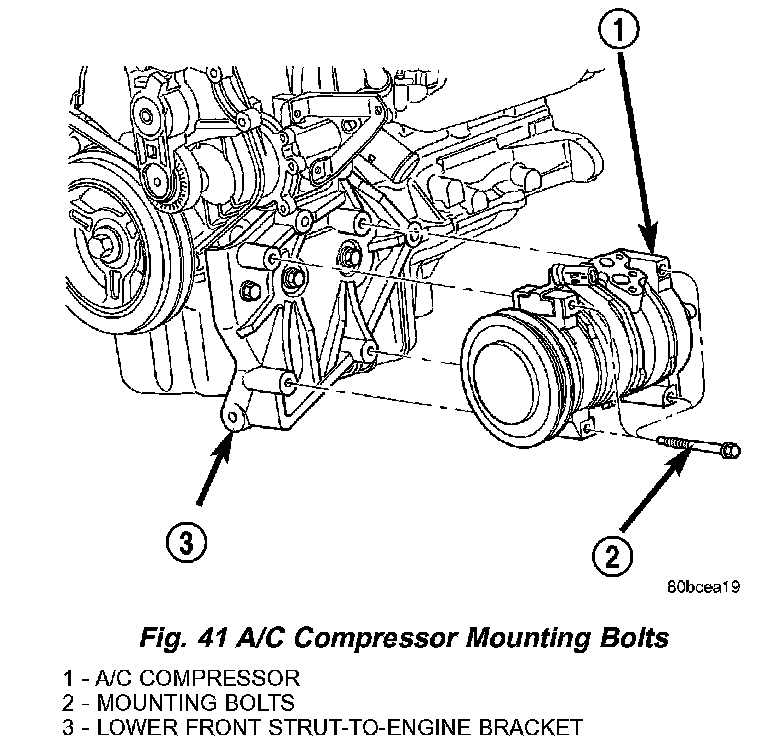 1

3

2

80bcea19

Fig. 41 A/C Compressor Mounting Bolts

1 - A/C COMPRESSOR
2 - MOUNTING BOLTS
3 - LOWER FRONT STRUT-TO-ENGINE BRACKET