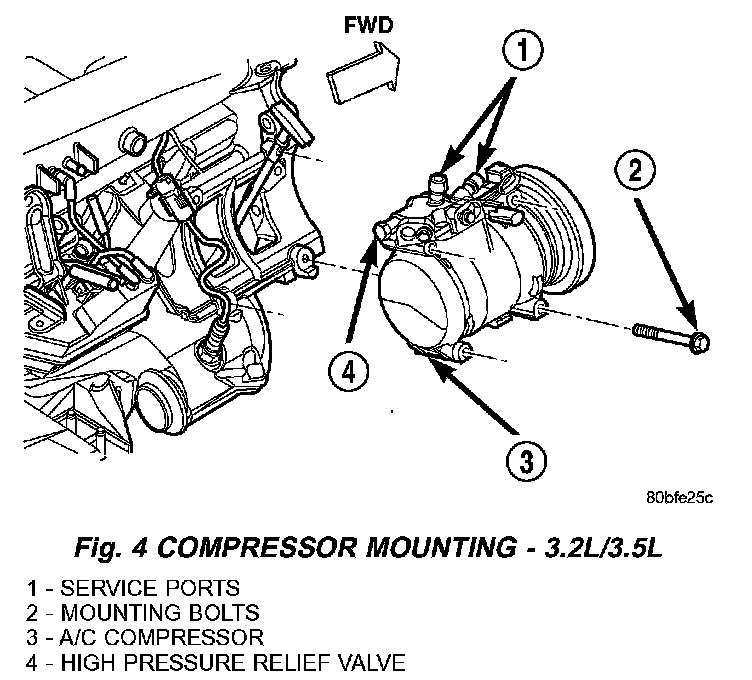 FWD

1

2

4

3

80bfe25c

Fig. 4 COMPRESSOR MOUNTING - 3.2L/3.5L

1 - SERVICE PORTS
2 - MOUNTING BOLTS
3 - A/C COMPRESSOR
4 - HIGH PRESSURE RELIEF VALVE